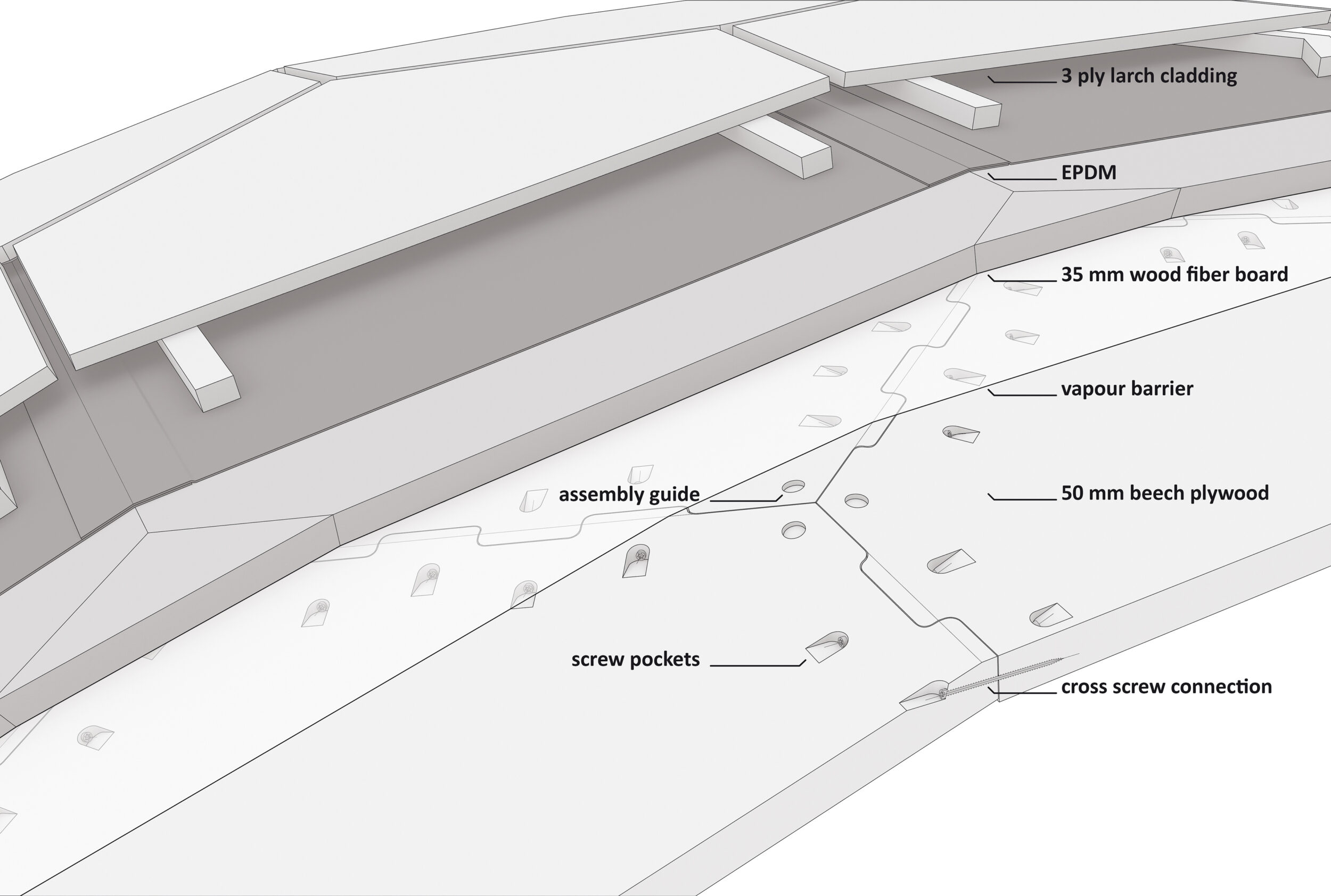 3 ply larch cladding

EPDM

35 mm wood fiber board

vapour barrier

assembly guide

50 mm beech plywood

screw pockets

cross screw connection